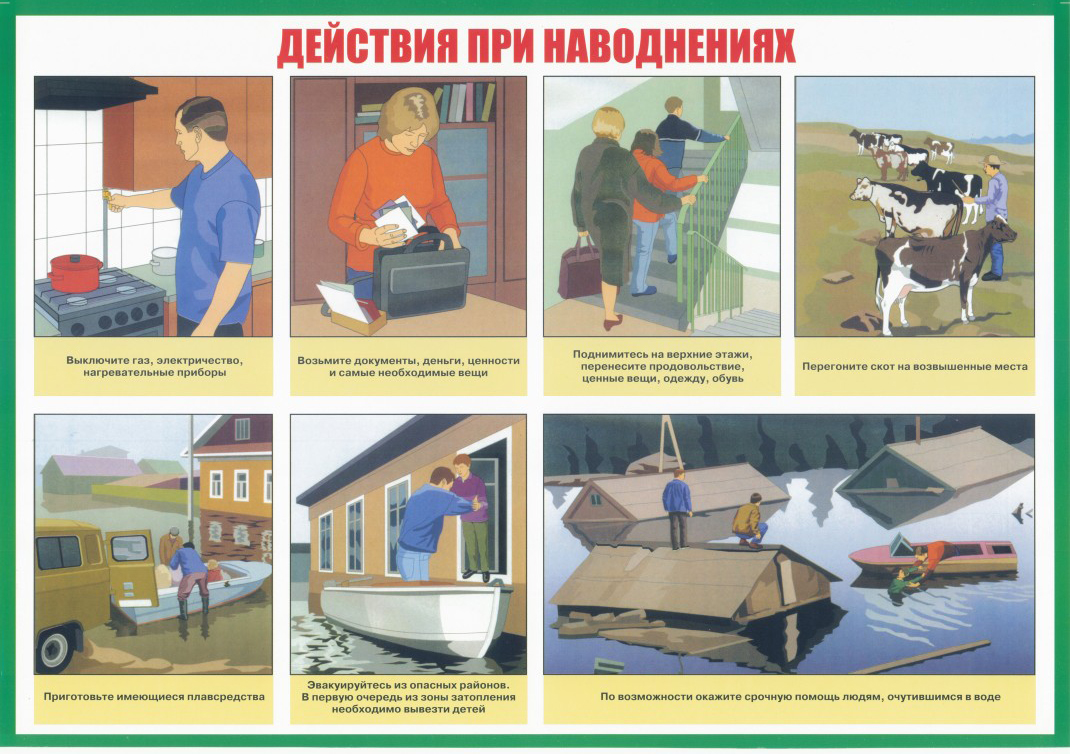 ДЕЙСТВИЯ ПРИ НАВОДНЕНИЯХ

Выключите газ, электричество, нагревательные приборы

Возьмите документы, деньги, ценности и самые необходимые вещи

Поднимитесь на верхние этажи, перенесите продовольствие, ценные вещи, одежду, обувь

Перегоните скот на возвышенные места

Приготовьте имеющиеся плавсредства

Эвакуируйтесь из опасных районов. В первую очередь из зоны затопления необходимо вывезти детей

По возможности окажите срочную помощь людям, очутившимся в воде