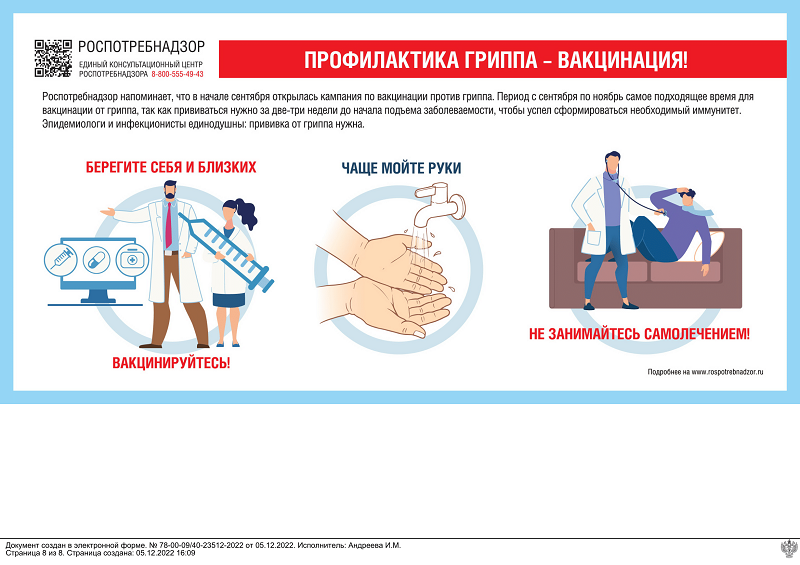 РОСПОТРЕБНАДЗОР
ЕДИНЫЙ КОНСУЛЬТАЦИОННЫЙ ЦЕНТР РОСПОТРЕБНАДЗОРА 8-800-555-49-43

ПРОФИЛАКТИКА ГРИППА – ВАКЦИНАЦИЯ!

Роспотребнадзор напоминает, что в начале сентября открылась кампания по вакцинации против гриппа. Период с сентября по ноябрь самое подходящее время для вакцинации от гриппа, так как прививаться нужно за две-три недели до начала подъема заболеваемости, чтобы успел сформироваться необходимый иммунитет. Эпидемиологи и инфекционисты единодушны: прививка от гриппа нужна.

БЕРЕГИТЕ СЕБЯ И БЛИЗКИХ

ВАКЦИНИРУЙТЕСЬ!

ЧАЩЕ МОЙТЕ РУКИ

НЕ ЗАНИМАЙТЕСЬ САМОЛЕЧЕНИЕМ!

Подробнее на www.rospotrebnadzor.ru

Документ создан в электронной форме. № 78-00-09/40-23512-2022 от 05.12.2022. Исполнитель: Андреева И.М.
Страница 8 из 8. Страница создана: 05.12.2022 16:09